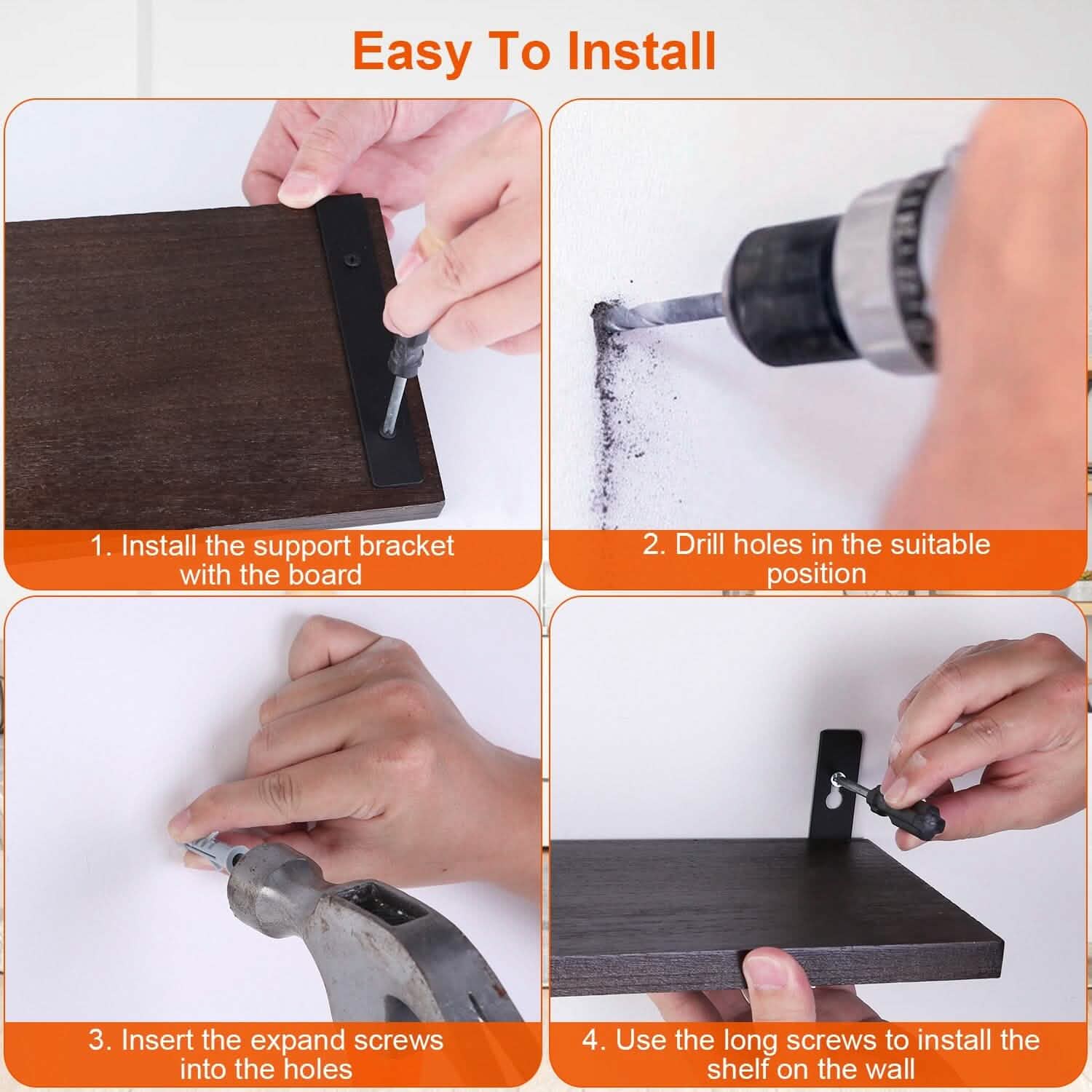 Easy To Install

1. Install the support bracket with the board

2. Drill holes in the suitable position

3. Insert the expand screws into the holes

4. Use the long screws to install the shelf on the wall